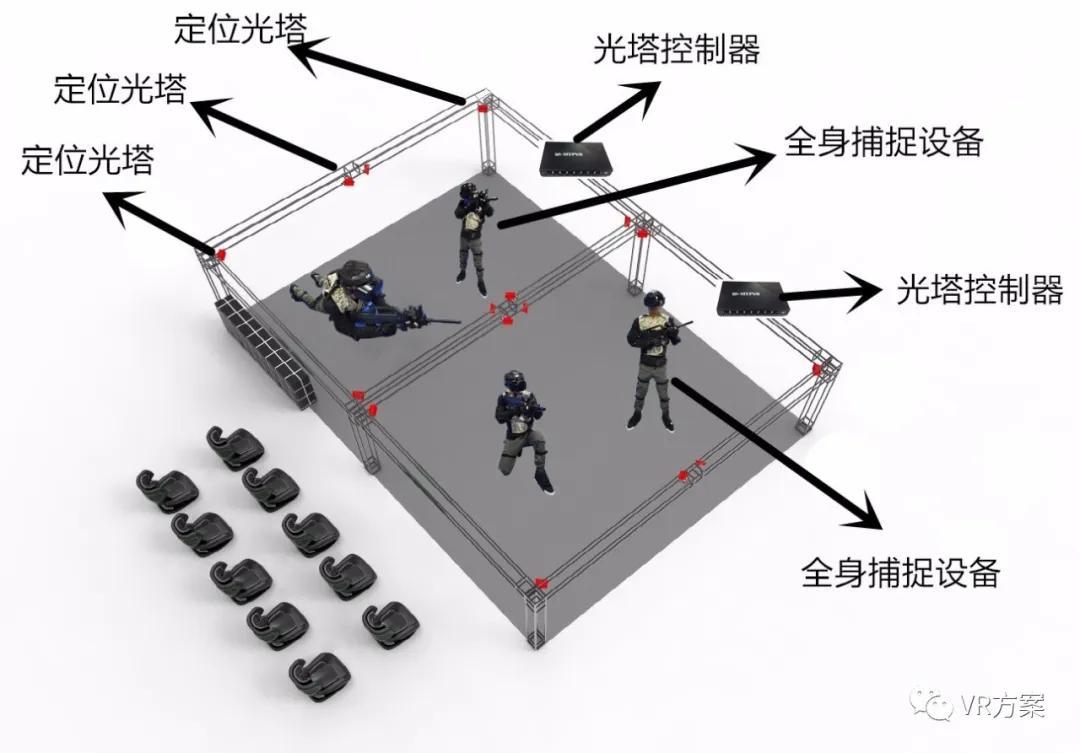 定位光塔
定位光塔
定位光塔
光塔控制器
全身捕捉设备
光塔控制器
全身捕捉设备
VR方案