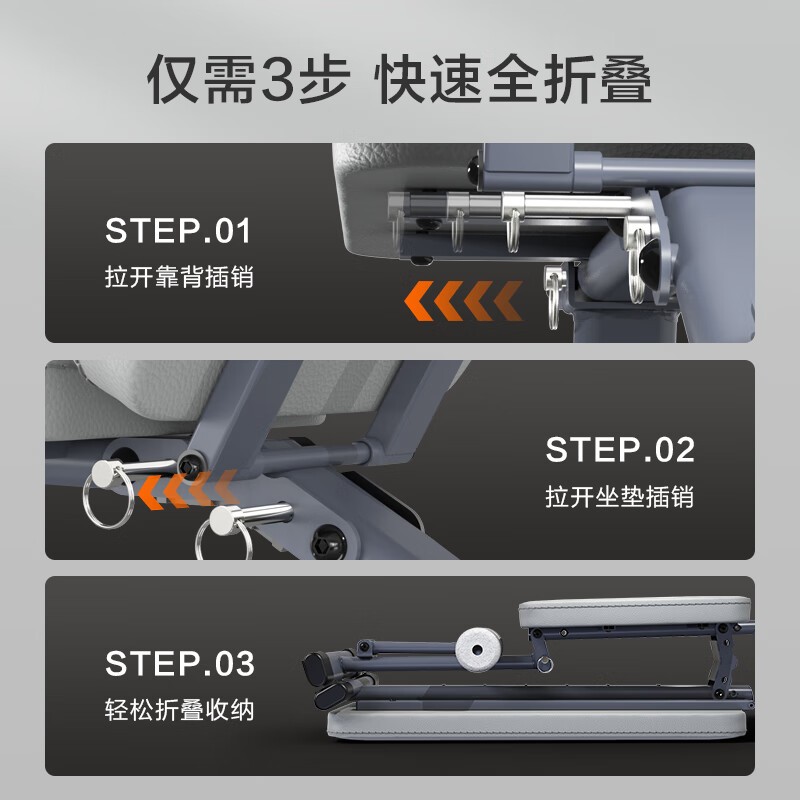 仅需3步 快速全折叠

STEP.01
拉开靠背插销

STEP.02
拉开坐垫插销

STEP.03
轻松折叠收纳