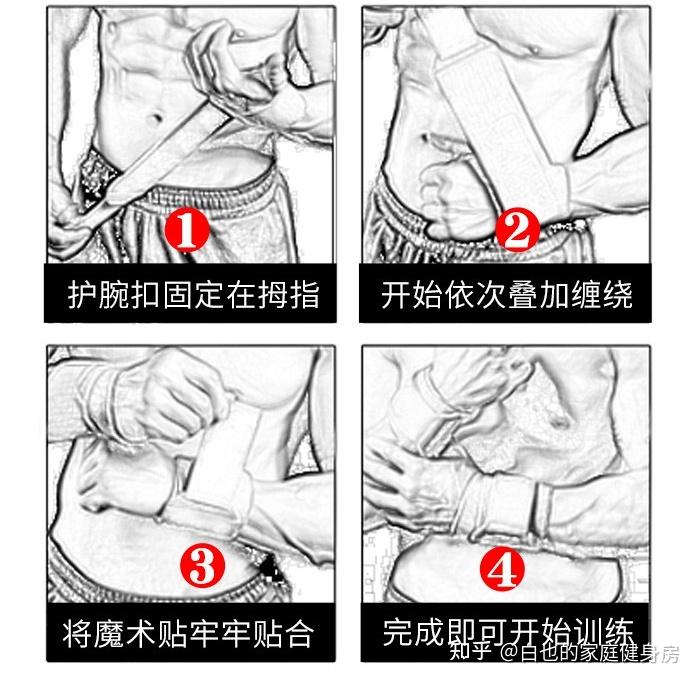 1
护腕扣固定在拇指

2
开始依次叠加缠绕

3
将魔术贴牢牢贴合

4
完成即可开始训练

知乎 @白也的家庭健身房