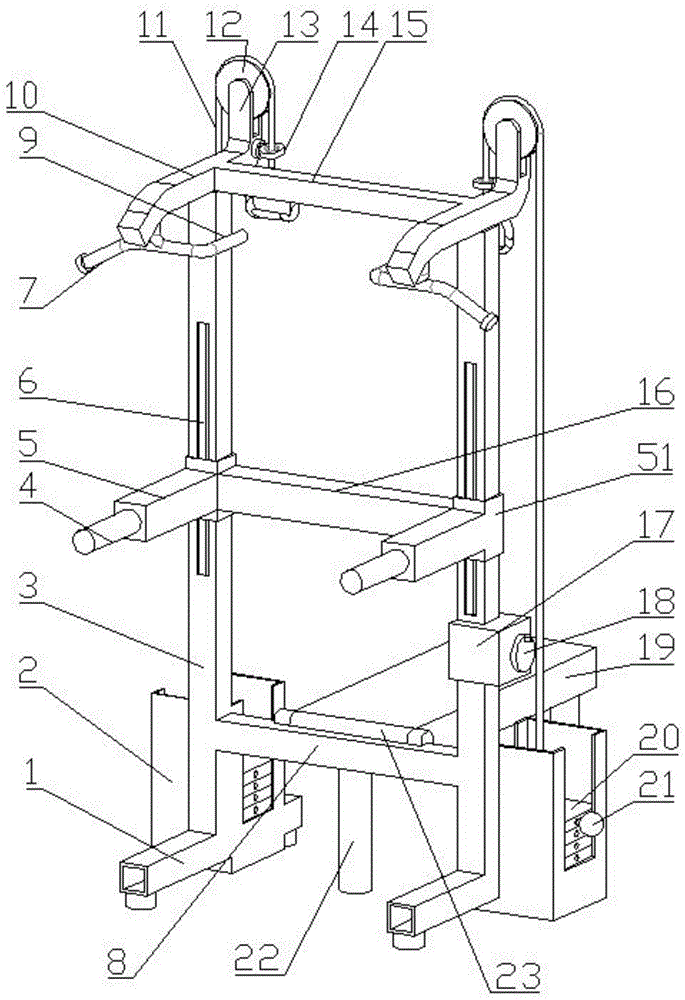 11
12
13
14
15
10
9
7
6
16
5
51
4
17
3
18
19
2
20
1
21
8
22
23