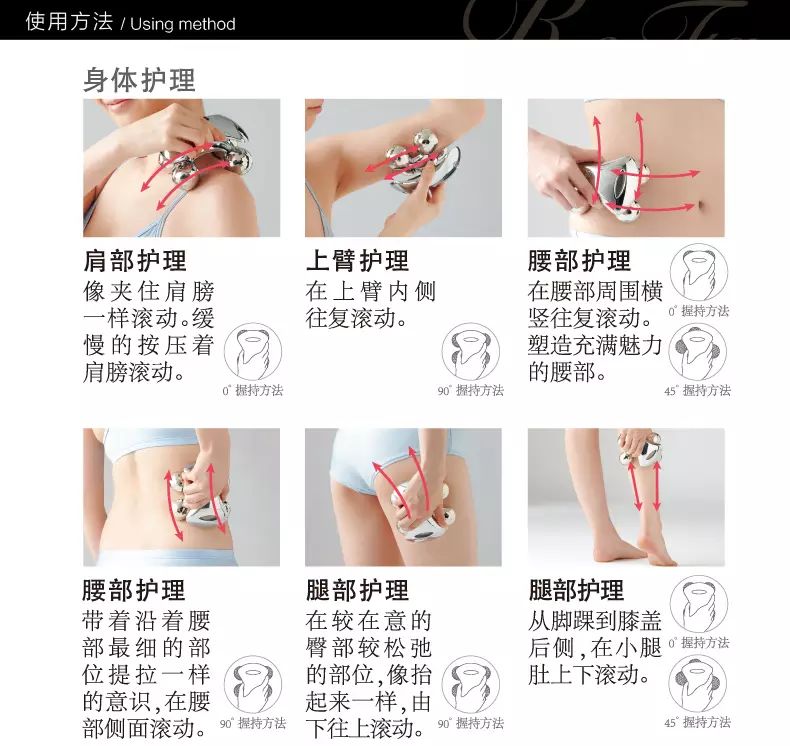 使用方法 / Using method

身体护理

肩部护理
像夹住肩膀一样滚动。缓慢的按压着肩膀滚动。
0° 握持方法

上臂护理
在上臂内侧往复滚动。
90° 握持方法

腰部护理
在腰部周围横竖往复滚动。塑造充满魅力的腰部。
0° 握持方法
45° 握持方法

腰部护理
带着沿着腰部最细的部位提拉一样的意识，在腰部侧面滚动。
90° 握持方法

腿部护理
在较在意的臀部较松弛的部位，像抬起来一样，由下往上滚动。
90° 握持方法

腿部护理
从脚踝到膝盖后侧，在小腿肚上下滚动。
0° 握持方法
45° 握持方法