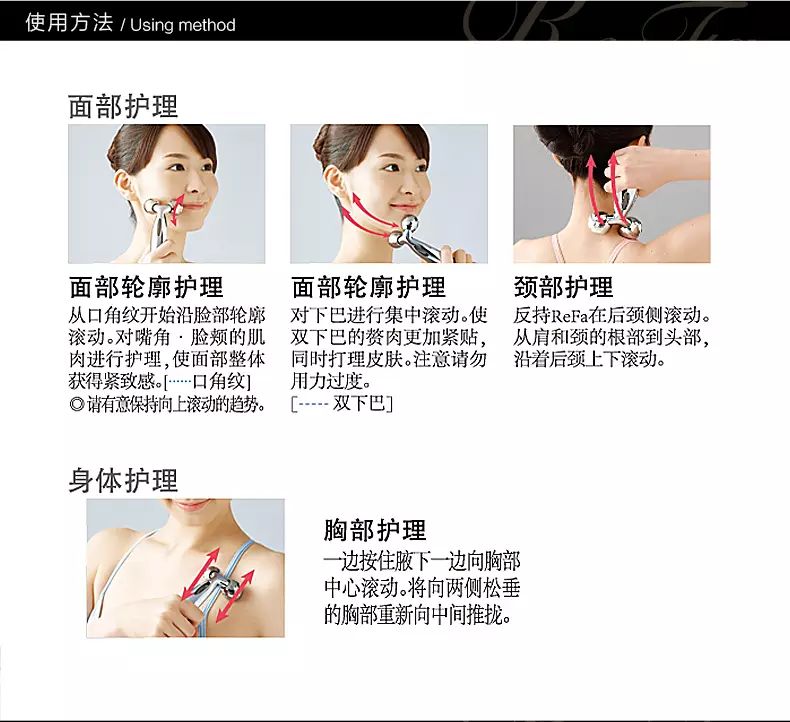 使用方法 / Using method

面部护理

面部轮廓护理
从口角纹开始沿脸部轮廓滚动。对嘴角 · 脸颊的肌肉进行护理，使面部整体获得紧致感。[·····口角纹]
◎请有意保持向上滚动的趋势。

面部轮廓护理
对下巴进行集中滚动。使双下巴的赘肉更加紧贴，同时打理皮肤。注意请勿用力过度。
[----- 双下巴]

颈部护理
反持ReFa在后颈侧滚动。从肩和颈的根部到头部，沿着后颈上下滚动。

身体护理

胸部护理
一边按住腋下一边向胸部中心滚动。将向两侧松垂的胸部重新向中间推拢。