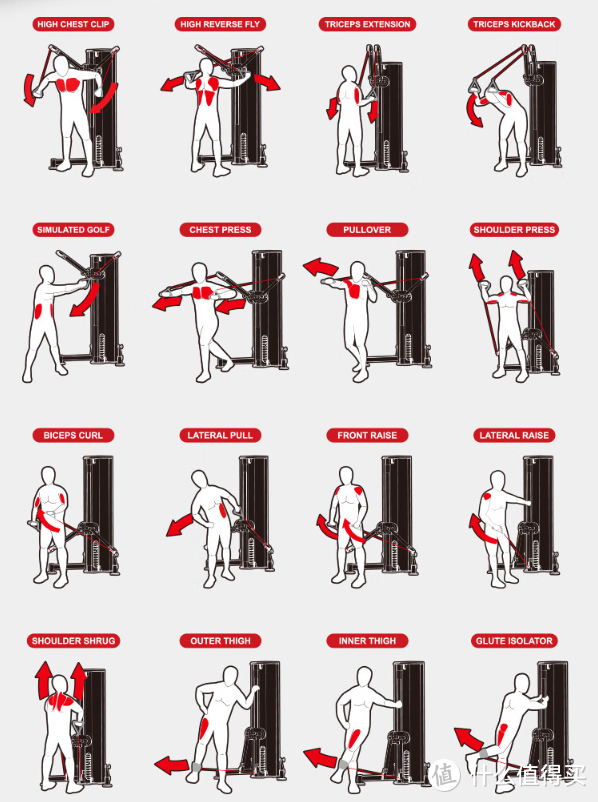 HIGH CHEST CLIP

HIGH REVERSE FLY

TRICEPS EXTENSION

TRICEPS KICKBACK

SIMULATED GOLF

CHEST PRESS

PULLOVER

SHOULDER PRESS

BICEPS CURL

LATERAL PULL

FRONT RAISE

LATERAL RAISE

SHOULDER SHRUG

OUTER THIGH

INNER THIGH

GLUTE ISOLATOR

值 什么值得买