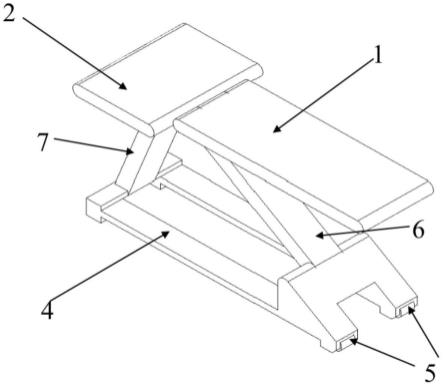 2
1
7
6
4
5