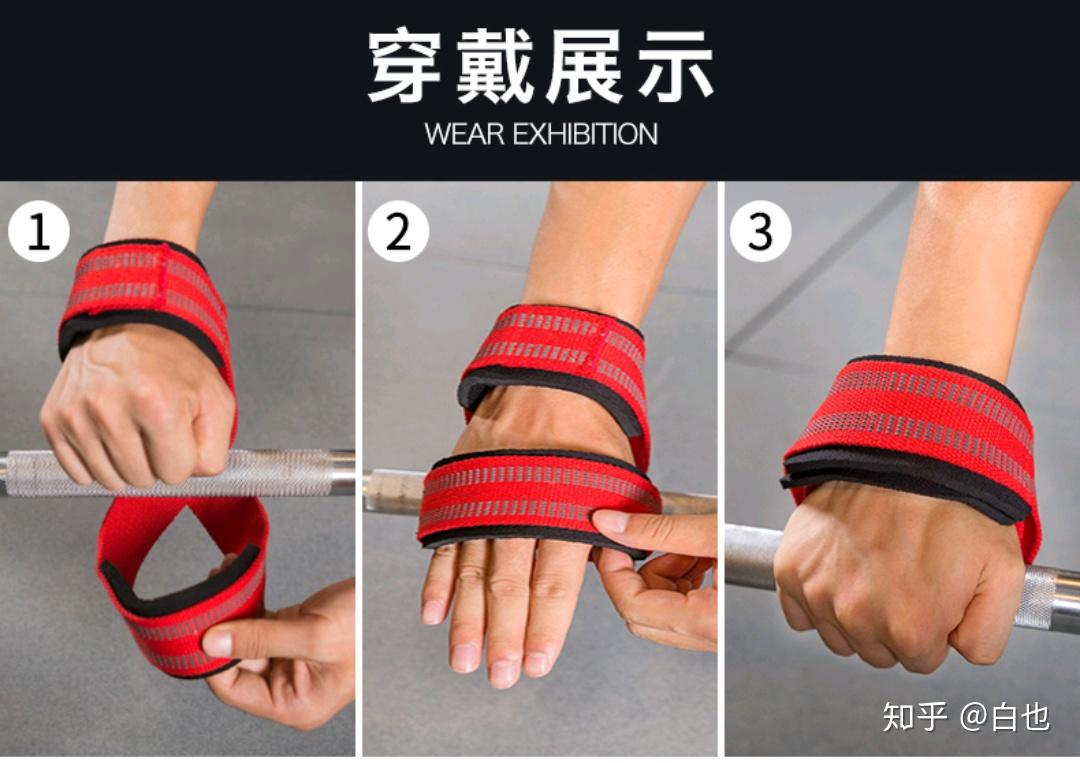 穿戴展示
WEAR EXHIBITION

1

2

3

知乎 @白也