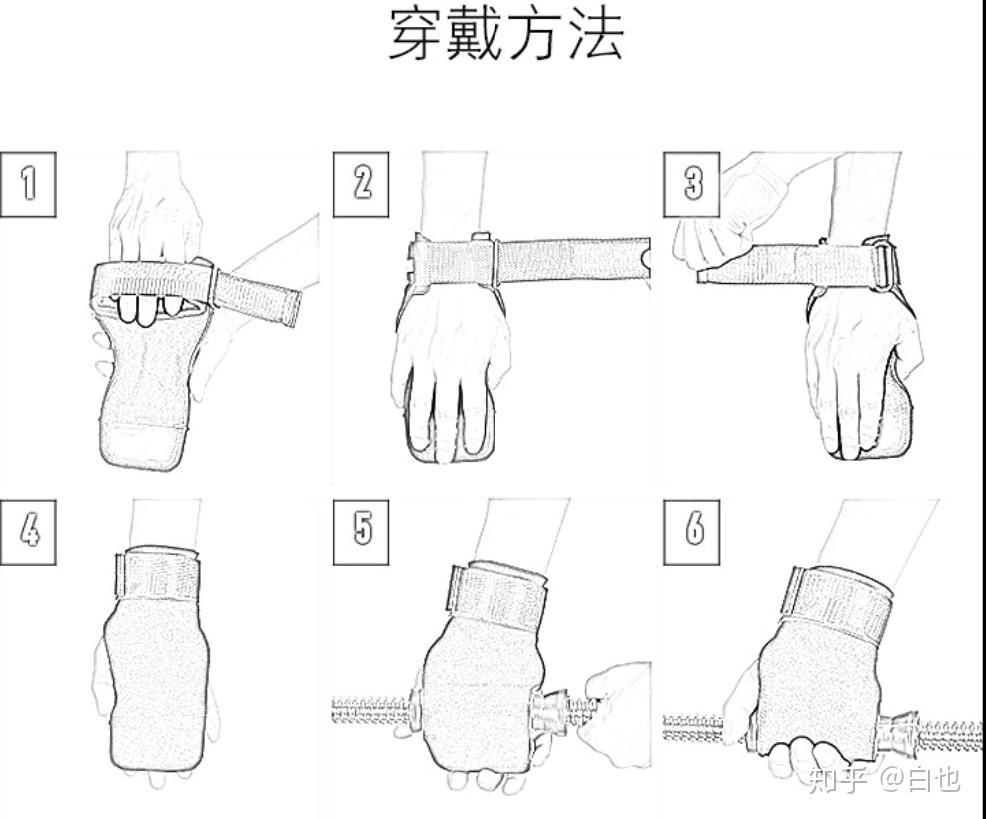 穿戴方法

1

2

3

4

5

6

知乎 @白也