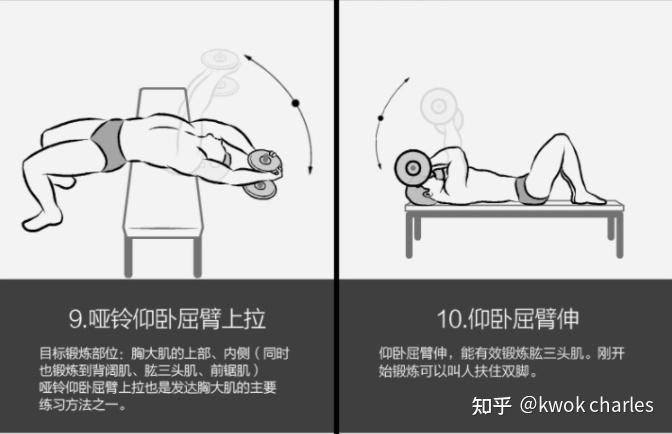 9.哑铃仰卧屈臂上拉

目标锻炼部位：胸大肌的上部、内侧（同时也锻炼到背阔肌、肱三头肌、前锯肌）
哑铃仰卧屈臂上拉也是发达胸大肌的主要练习方法之一。

10.仰卧屈臂伸

仰卧屈臂伸，能有效锻炼肱三头肌。刚开始锻炼可以叫人扶住双脚。

知乎 @kwok charles